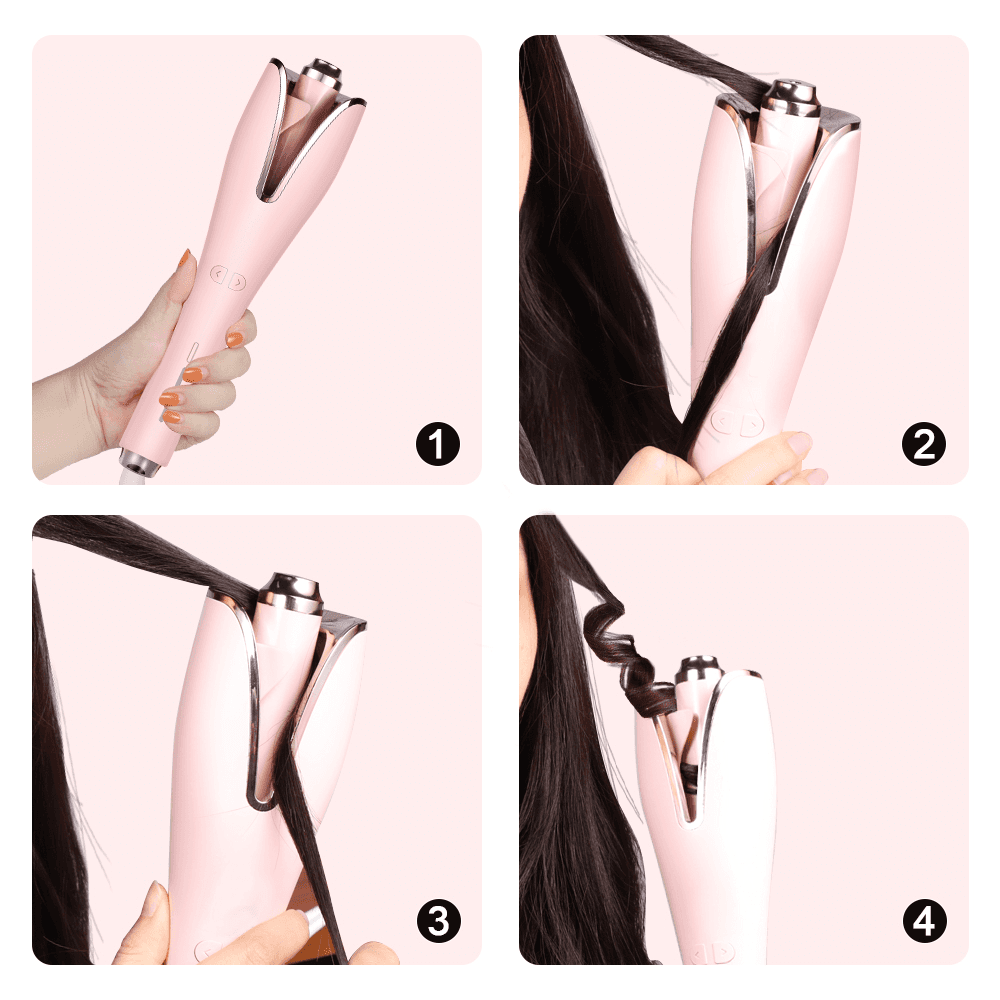 1
2
3
4