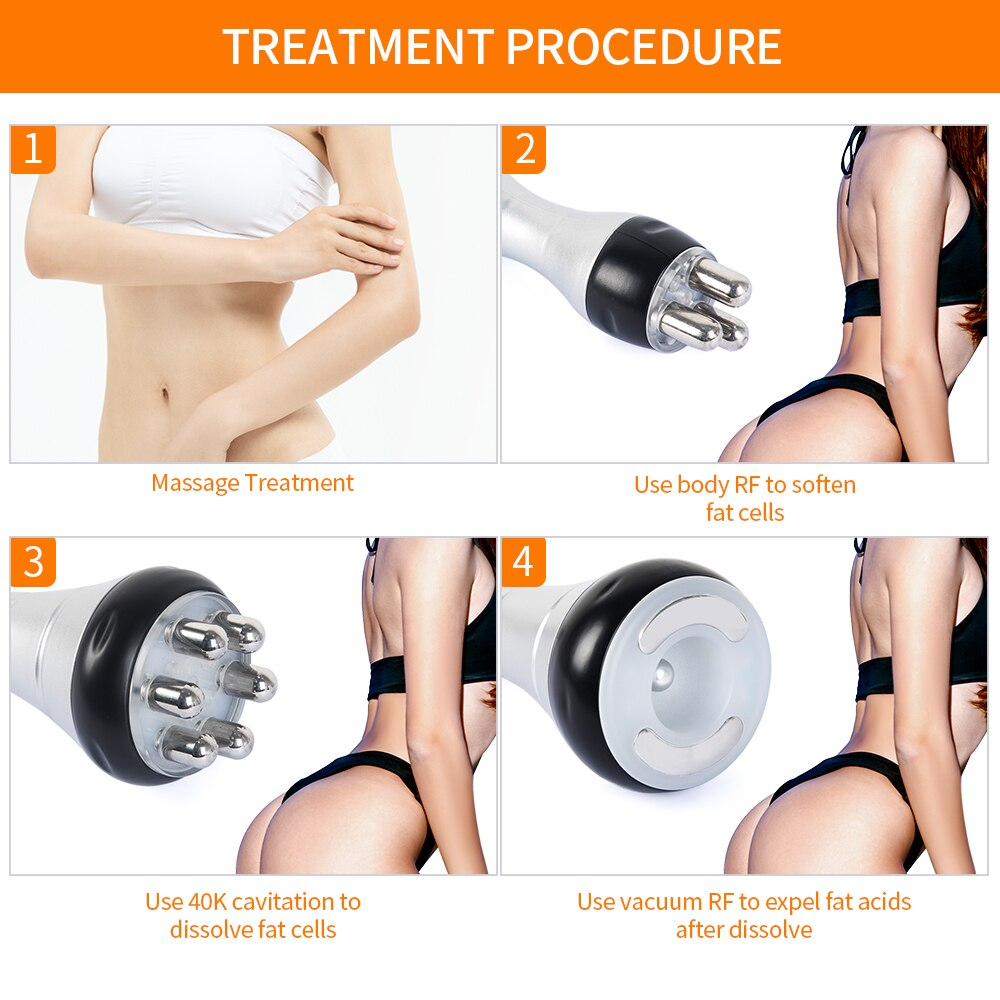 TREATMENT PROCEDURE

1

Massage Treatment

2

Use body RF to soften fat cells

3

Use 40K cavitation to dissolve fat cells

4

Use vacuum RF to expel fat acids after dissolve