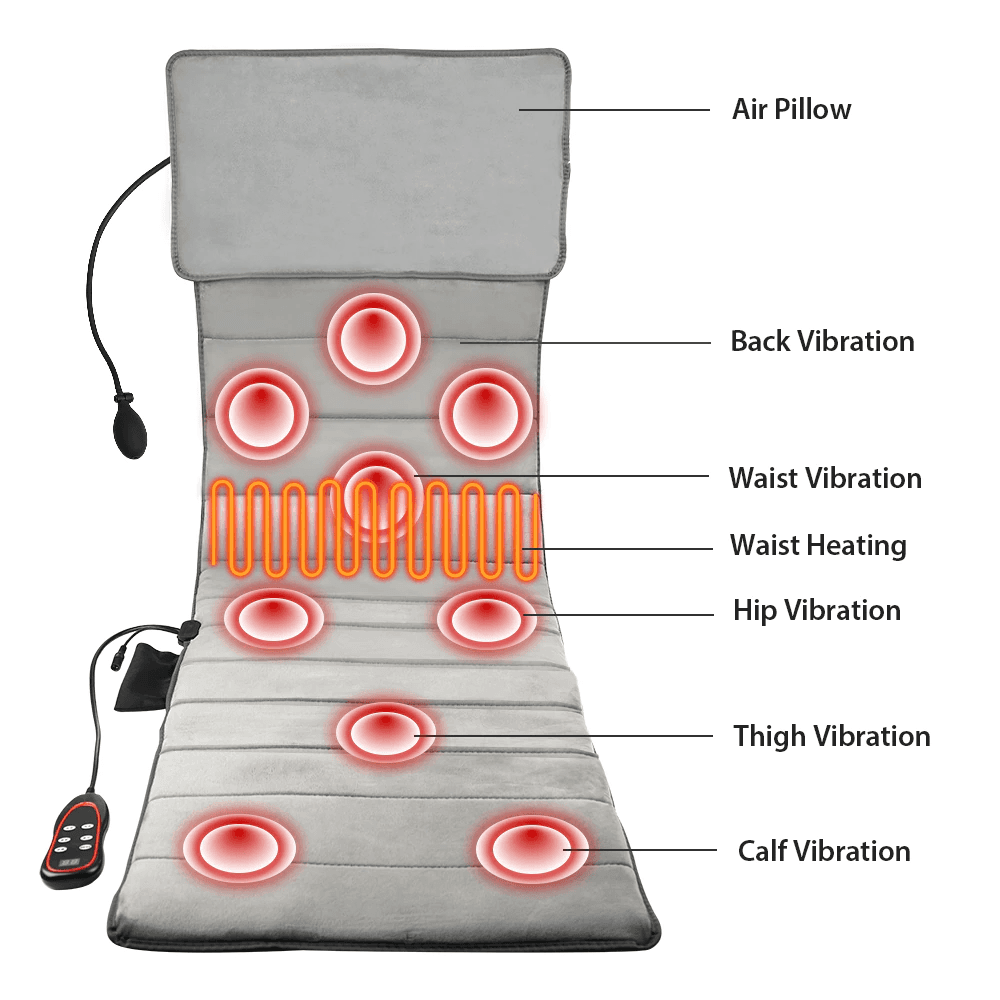 Air Pillow

Back Vibration

Waist Vibration

Waist Heating

Hip Vibration

Thigh Vibration

Calf Vibration