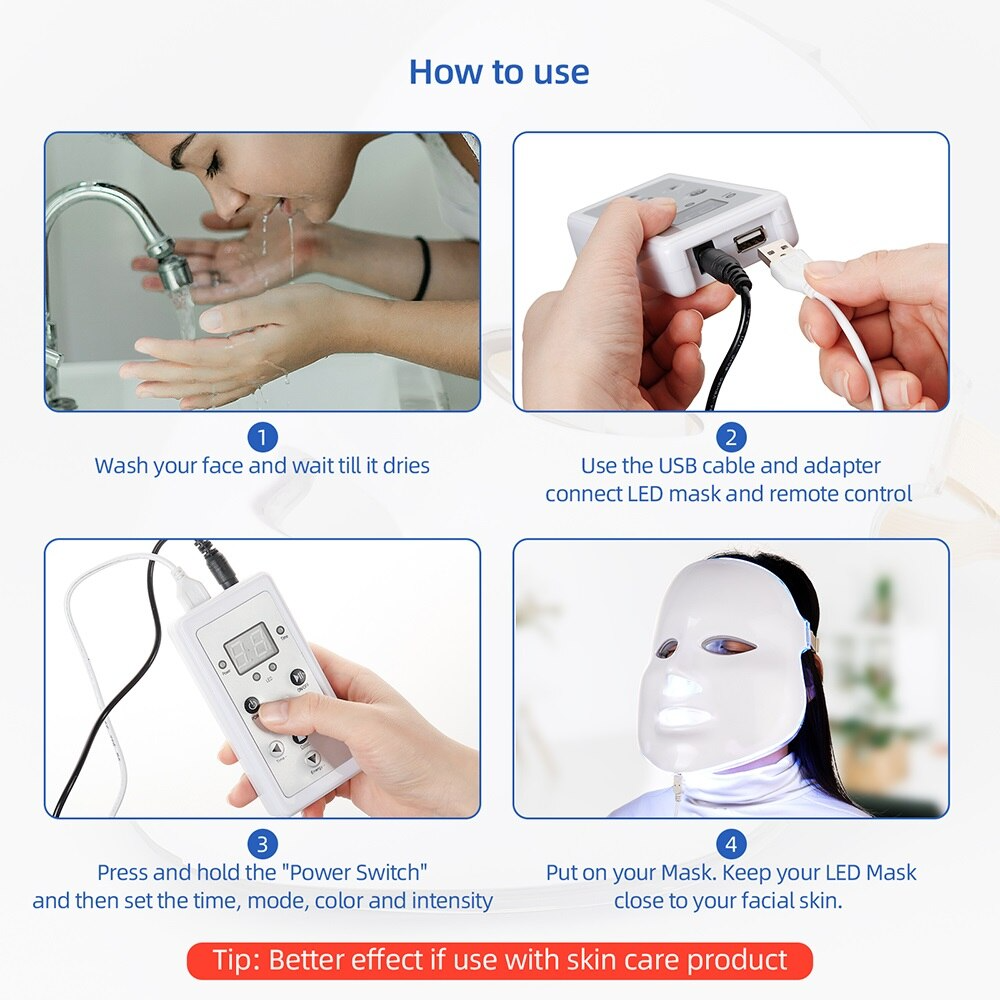 How to use

1
Wash your face and wait till it dries

2
Use the USB cable and adapter connect LED mask and remote control

3
Press and hold the "Power Switch" and then set the time, mode, color and intensity

4
Put on your Mask. Keep your LED Mask close to your facial skin.

Tip: Better effect if use with skin care product