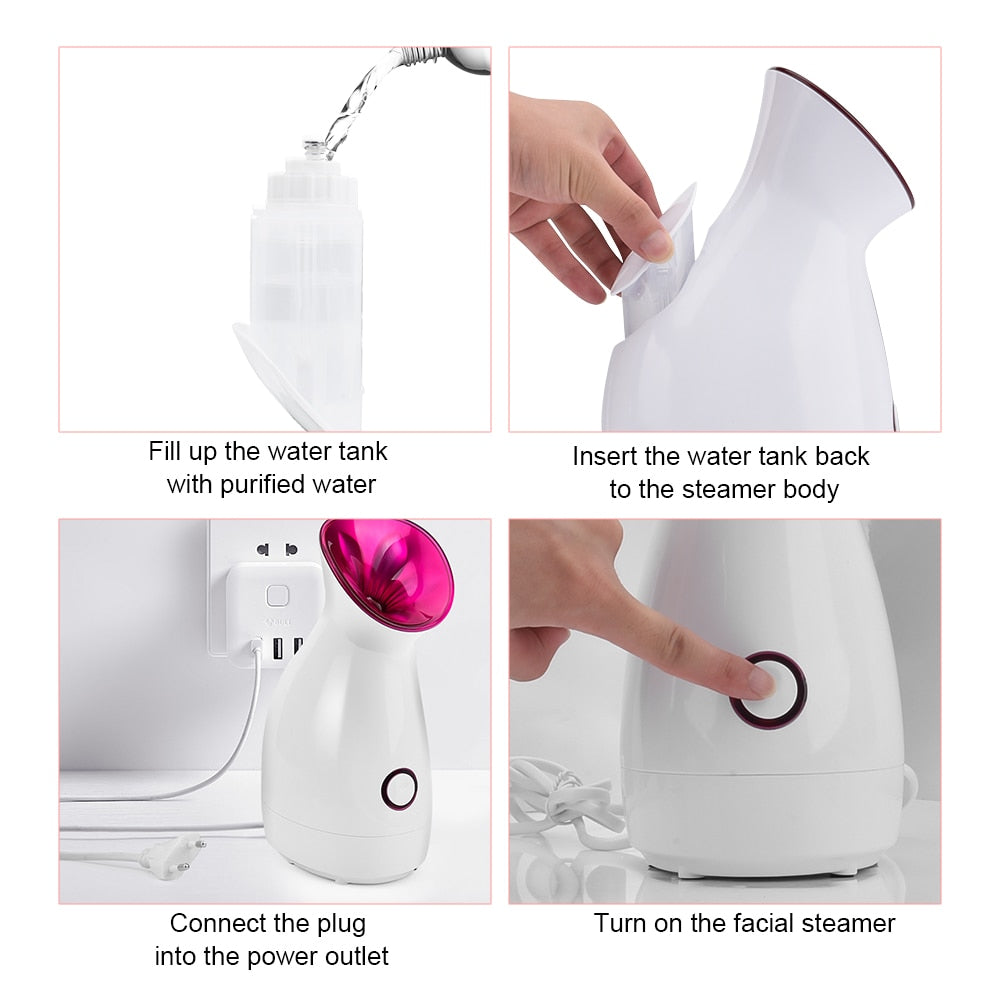 Fill up the water tank
with purified water

Insert the water tank back
to the steamer body

Connect the plug
into the power outlet

Turn on the facial steamer